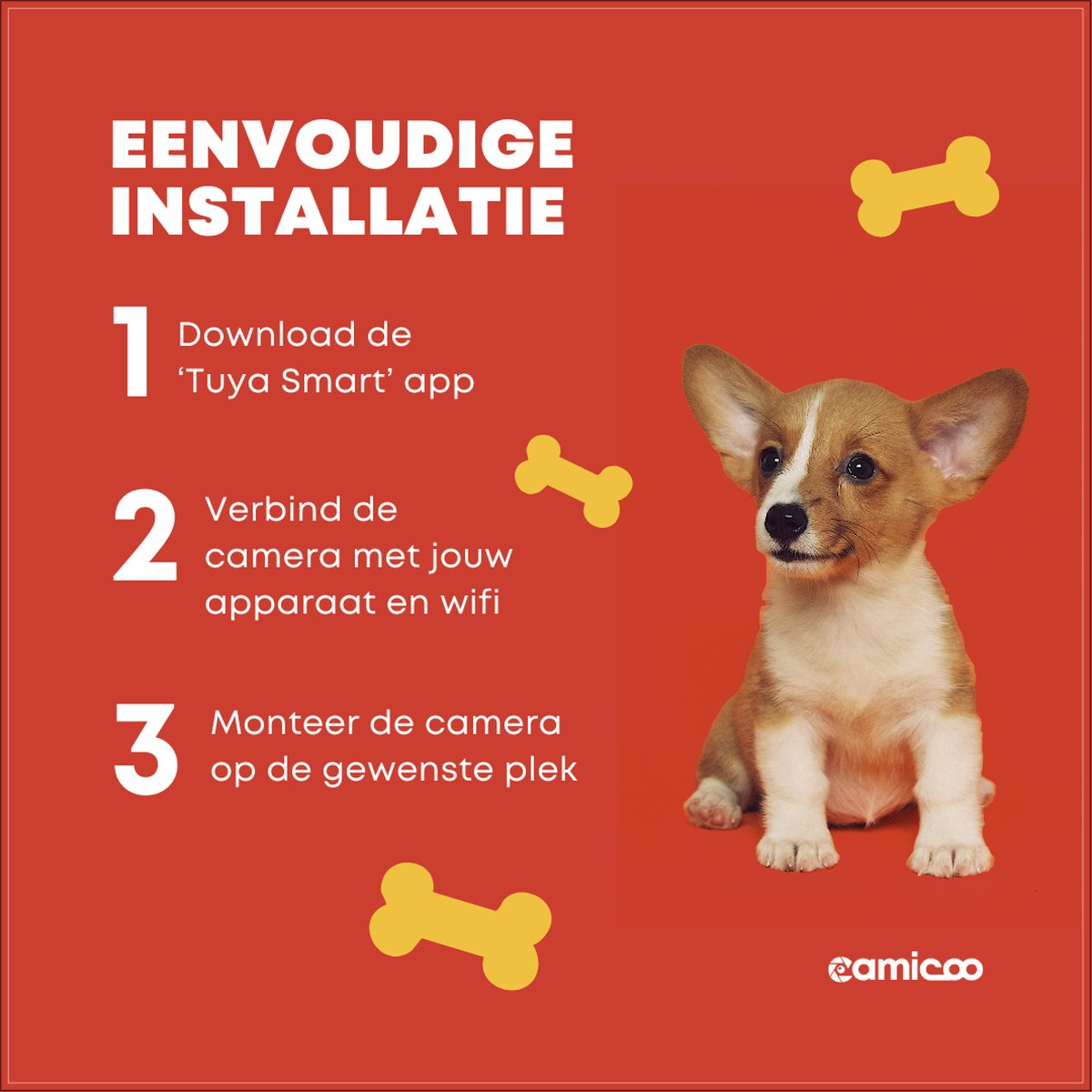 EENVOUDIGE INSTALLATIE

1 Download de 'Tuya Smart' app

2 Verbind de camera met jouw apparaat en wifi

3 Monteer de camera op de gewenste plek

camicoo